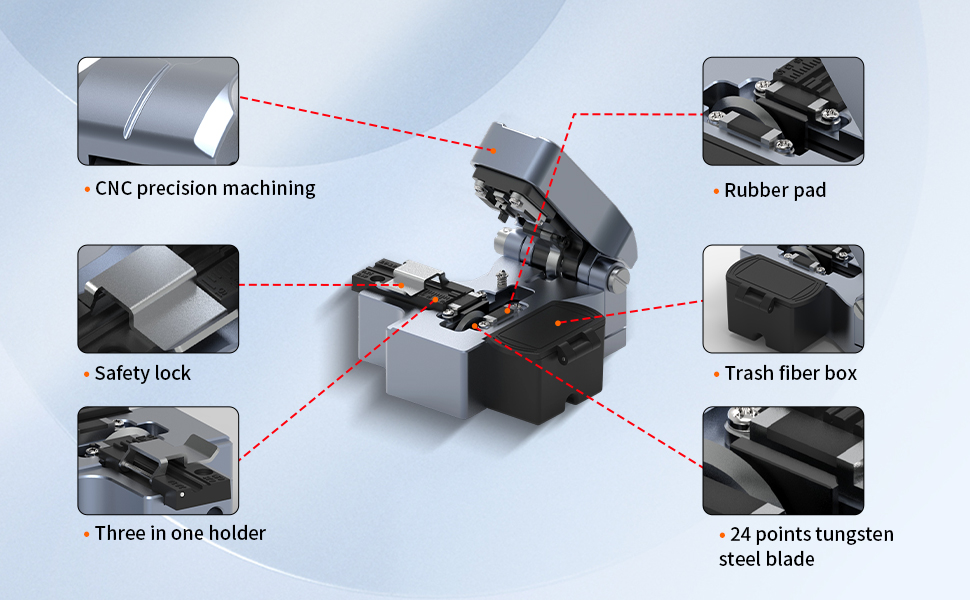 • CNC precision machining

• Safety lock

• Three in one holder

• Rubber pad

• Trash fiber box

• 24 points tungsten steel blade